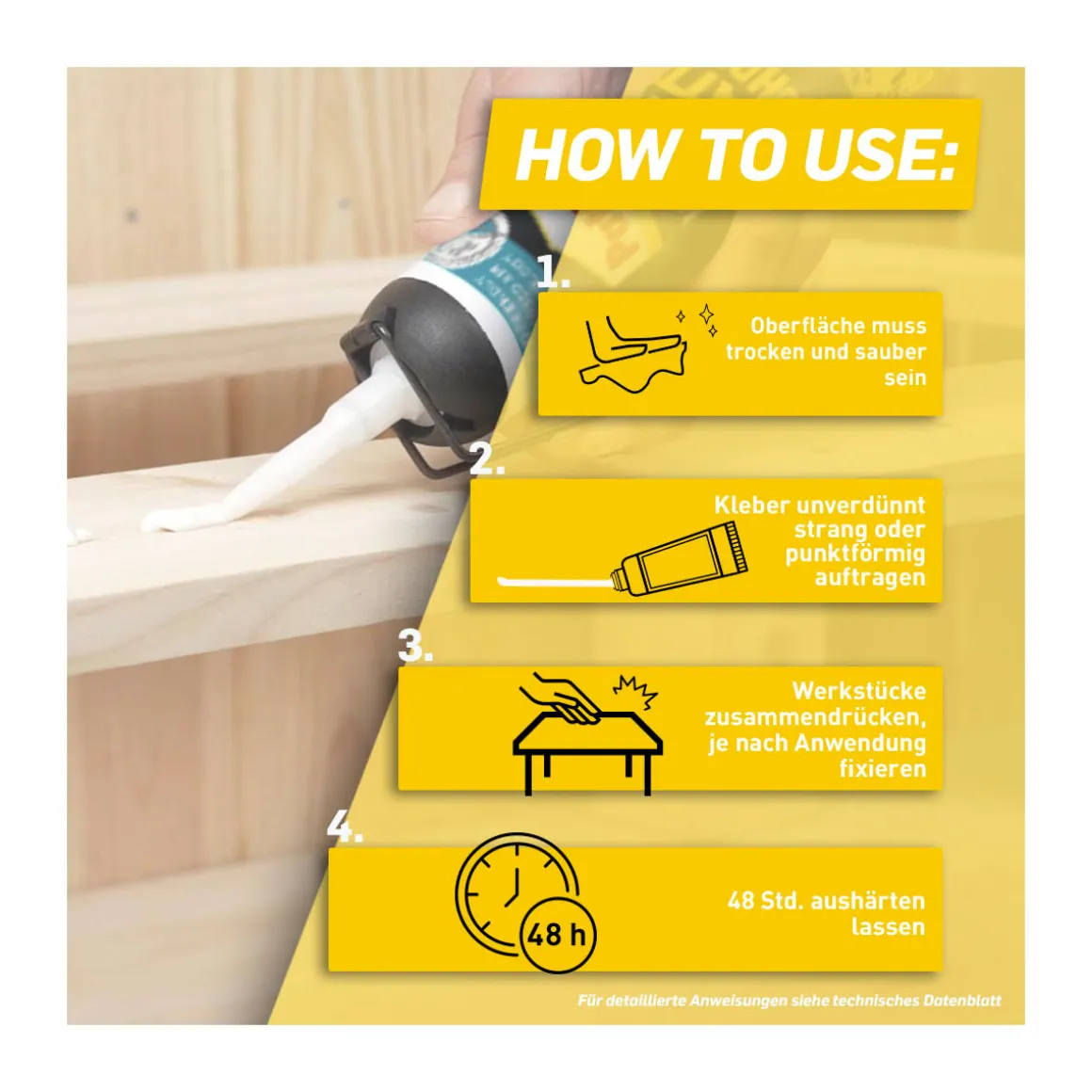 HOW TO USE:

1.

Oberfläche muss trocken und sauber sein

2.

Kleber unverdünnt strang oder punktförmig auftragen

3.

Werkstücke zusammendrücken, je nach Anwendung fixieren

4.

48 h

48 Std. aushärten lassen

Für detaillierte Anweisungen siehe technisches Datenblatt